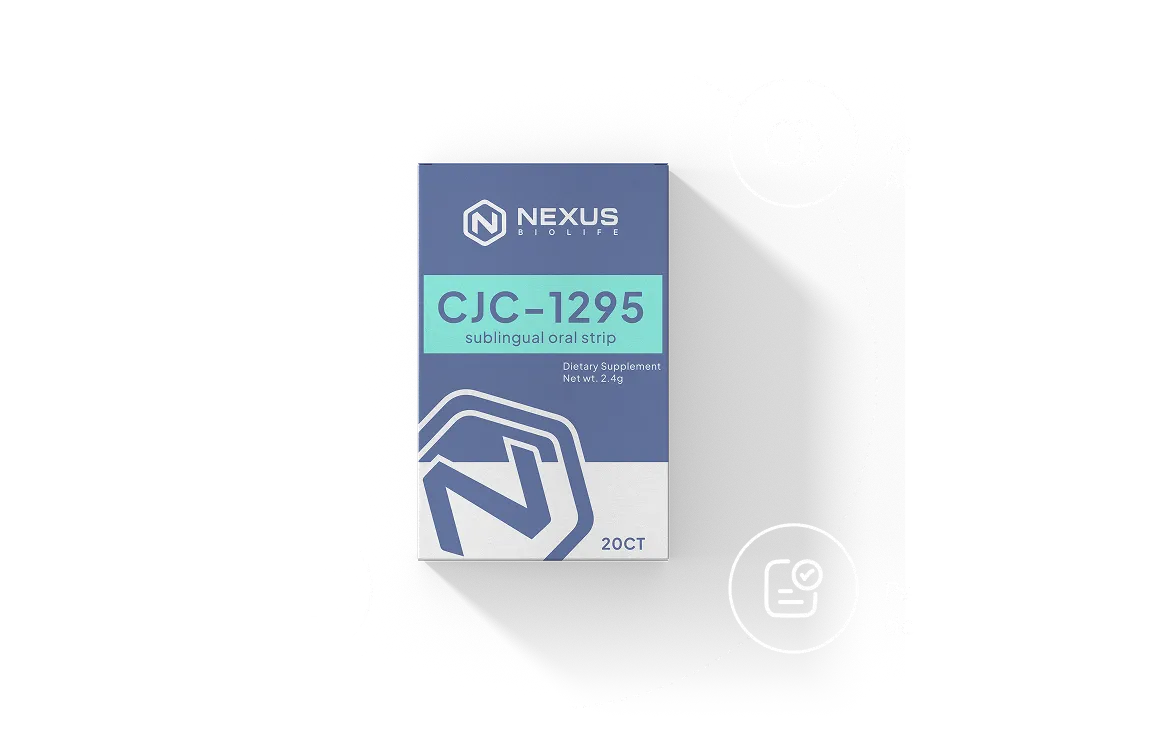 NEXUS
BIOLIFE

CJC-1295
sublingual oral strip

Dietary Supplement
Net wt. 2.4g

20CT